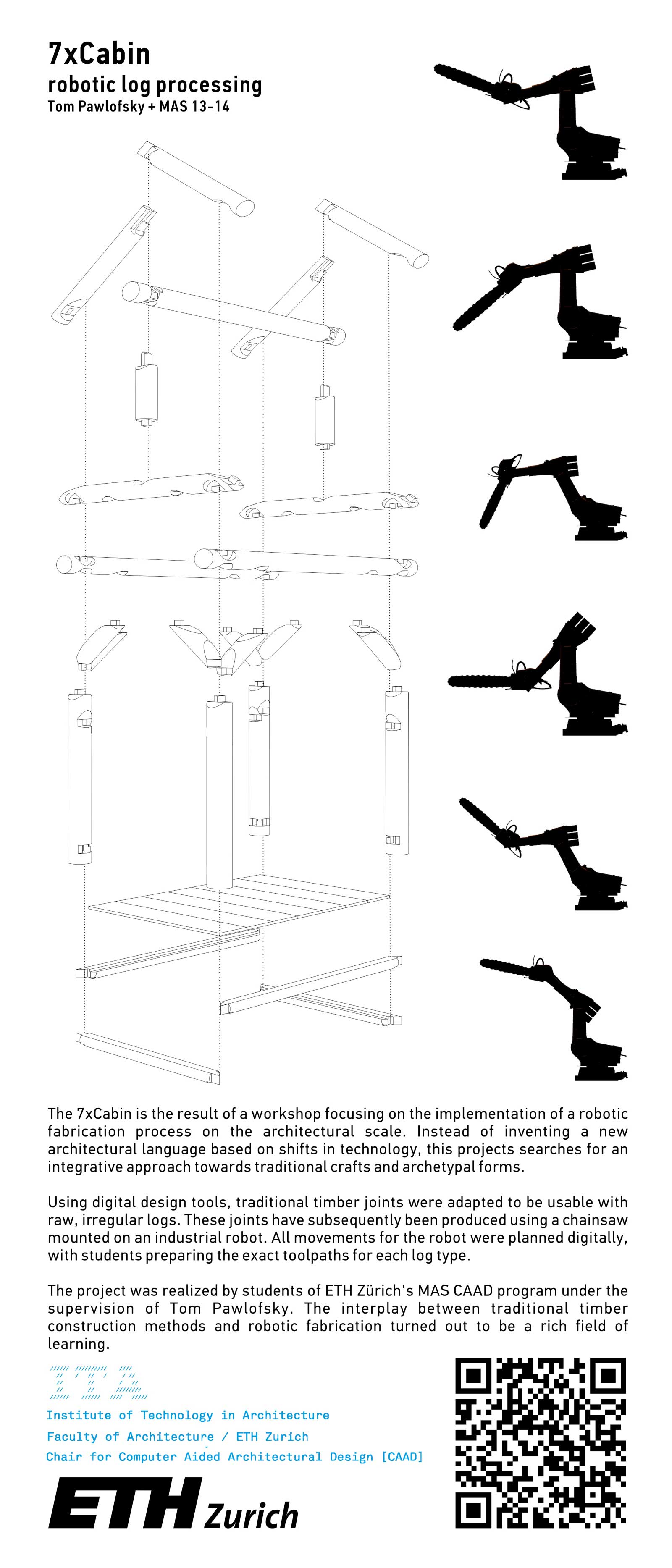 7xCabin
robotic log processing
Tom Pawlofsky + MAS 13-14

The 7xCabin is the result of a workshop focusing on the implementation of a robotic fabrication process on the architectural scale. Instead of inventing a new architectural language based on shifts in technology, this projects searches for an integrative approach towards traditional crafts and archetypal forms.

Using digital design tools, traditional timber joints were adapted to be usable with raw, irregular logs. These joints have subsequently been produced using a chainsaw mounted on an industrial robot. All movements for the robot were planned digitally, with students preparing the exact toolpaths for each log type.

The project was realized by students of ETH Zürich's MAS CAAD program under the supervision of Tom Pawlofsky. The interplay between traditional timber construction methods and robotic fabrication turned out to be a rich field of learning.

Institute of Technology in Architecture
Faculty of Architecture / ETH Zurich
Chair for Computer Aided Architectural Design [CAAD]

ETH Zurich